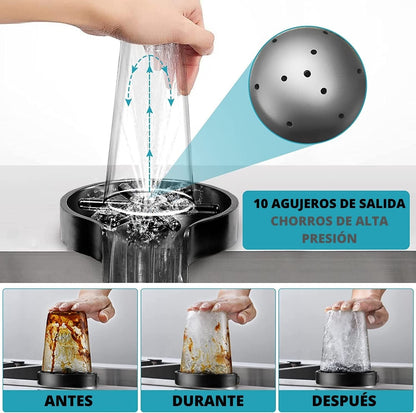 10 AGUJEROS DE SALIDA
CHORROS DE ALTA PRESIÓN

ANTES

DURANTE

DESPUÉS